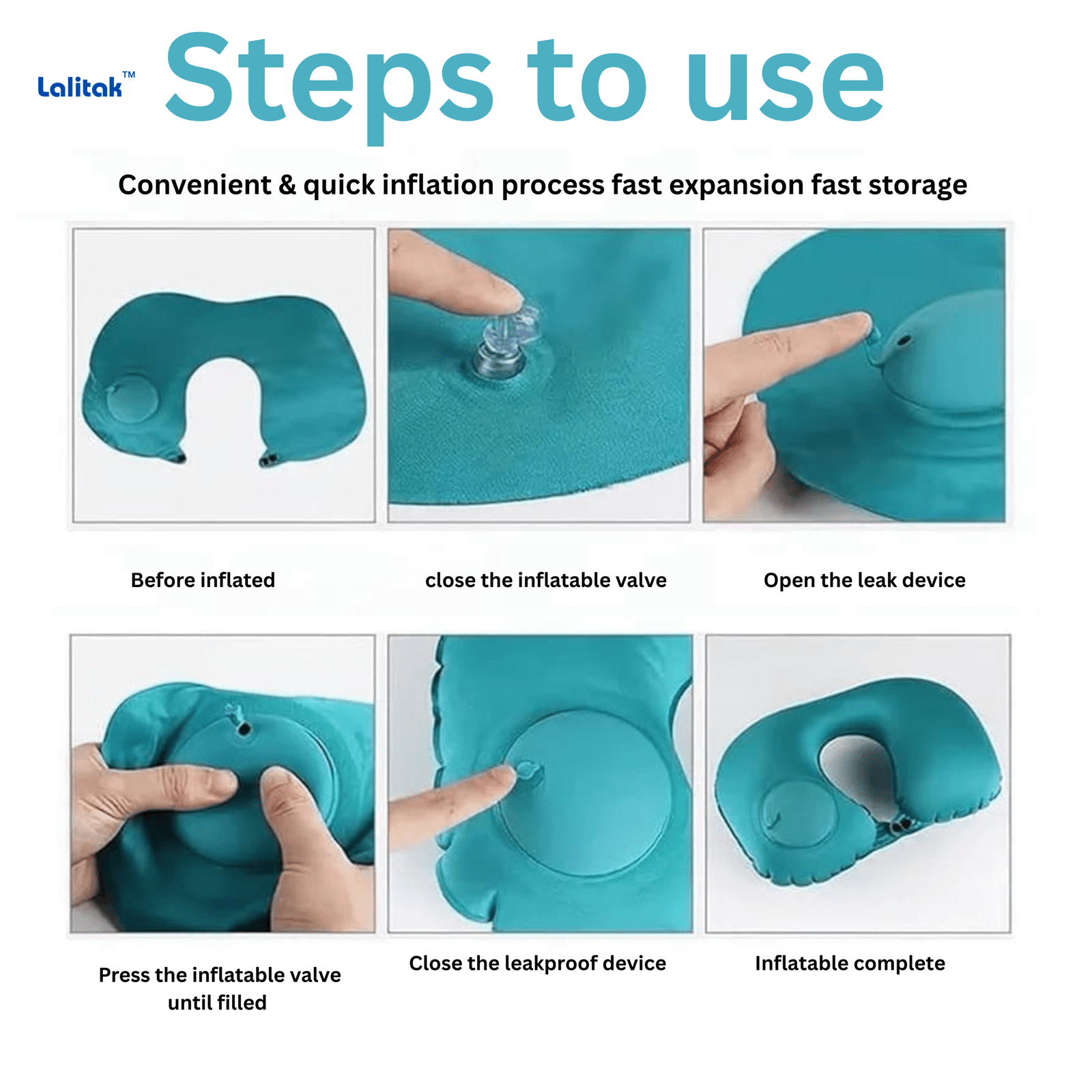 Lalitak™

Steps to use

Convenient & quick inflation process fast expansion fast storage

Before inflated

close the inflatable valve

Open the leak device

Press the inflatable valve until filled

Close the leakproof device

Inflatable complete